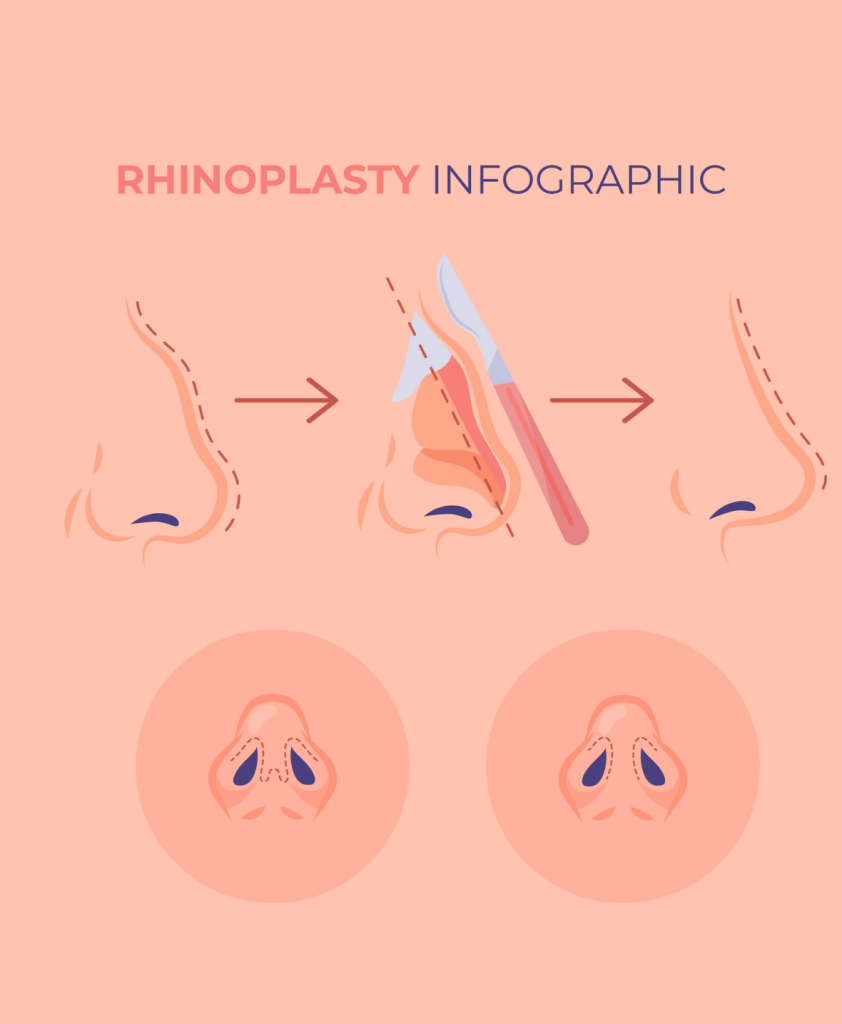 RHINOPLASTY INFOGRAPHIC